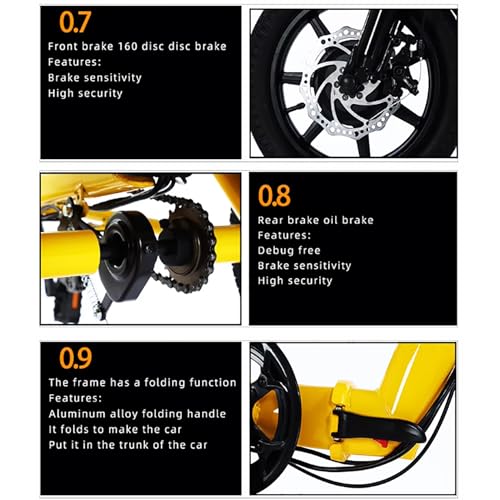 0.7

Front brake 160 disc disc brake
Features:
Brake sensitivity
High security

0.8

Rear brake oil brake
Features:
Debug free
Brake sensitivity
High security

0.9

The frame has a folding function
Features:
Aluminum alloy folding handle
It folds to make the car
Put it in the trunk of the car