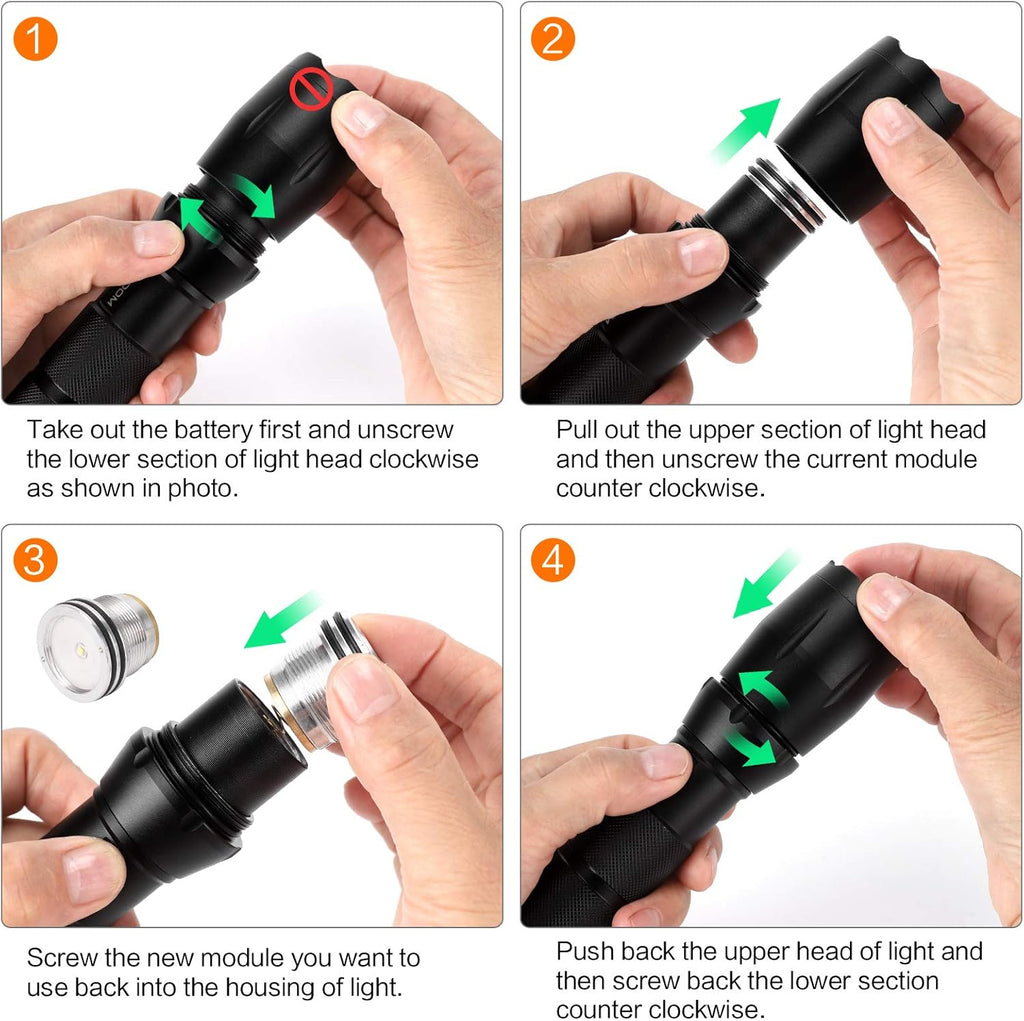 1

Take out the battery first and unscrew the lower section of light head clockwise as shown in photo.

2

Pull out the upper section of light head and then unscrew the current module counter clockwise.

3

Screw the new module you want to use back into the housing of light.

4

Push back the upper head of light and then screw back the lower section counter clockwise.