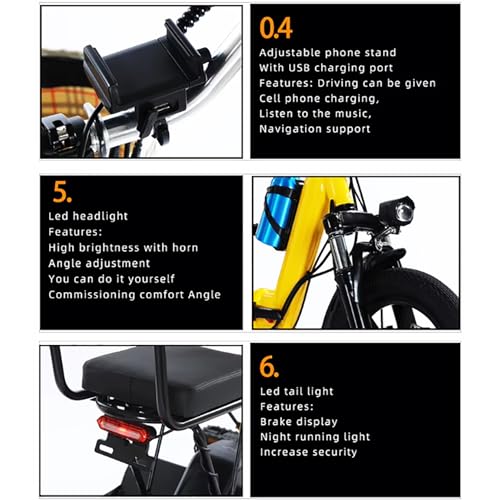 0.4

Adjustable phone stand
With USB charging port
Features: Driving can be given
Cell phone charging,
Listen to the music,
Navigation support

5.

Led headlight
Features:
High brightness with horn
Angle adjustment
You can do it yourself
Commissioning comfort Angle

6.

Led tail light
Features:
Brake display
Night running light
Increase security